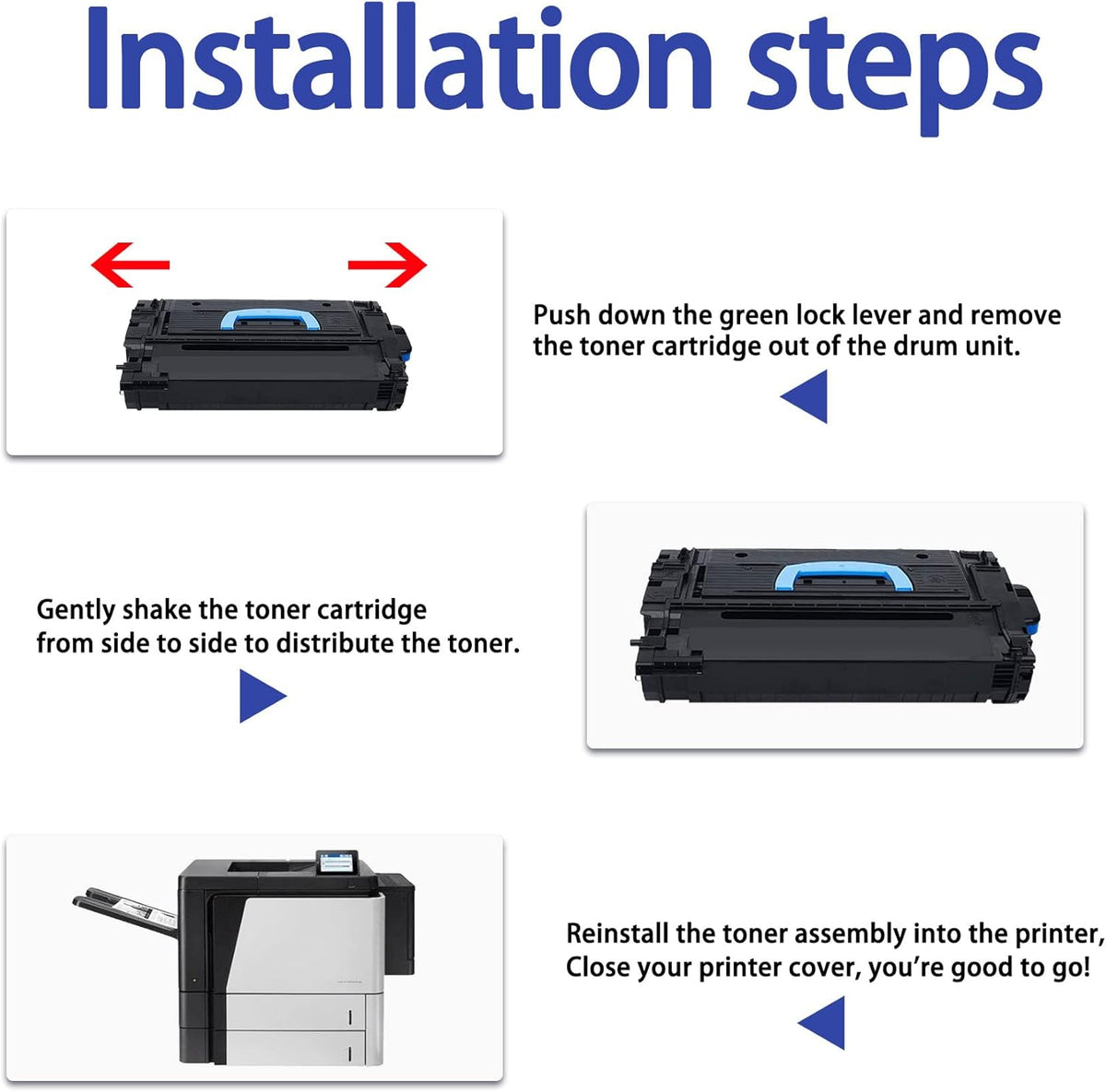 Installation steps

Push down the green lock lever and remove the toner cartridge out of the drum unit.

Gently shake the toner cartridge from side to side to distribute the toner.

Reinstall the toner assembly into the printer, Close your printer cover, you're good to go!