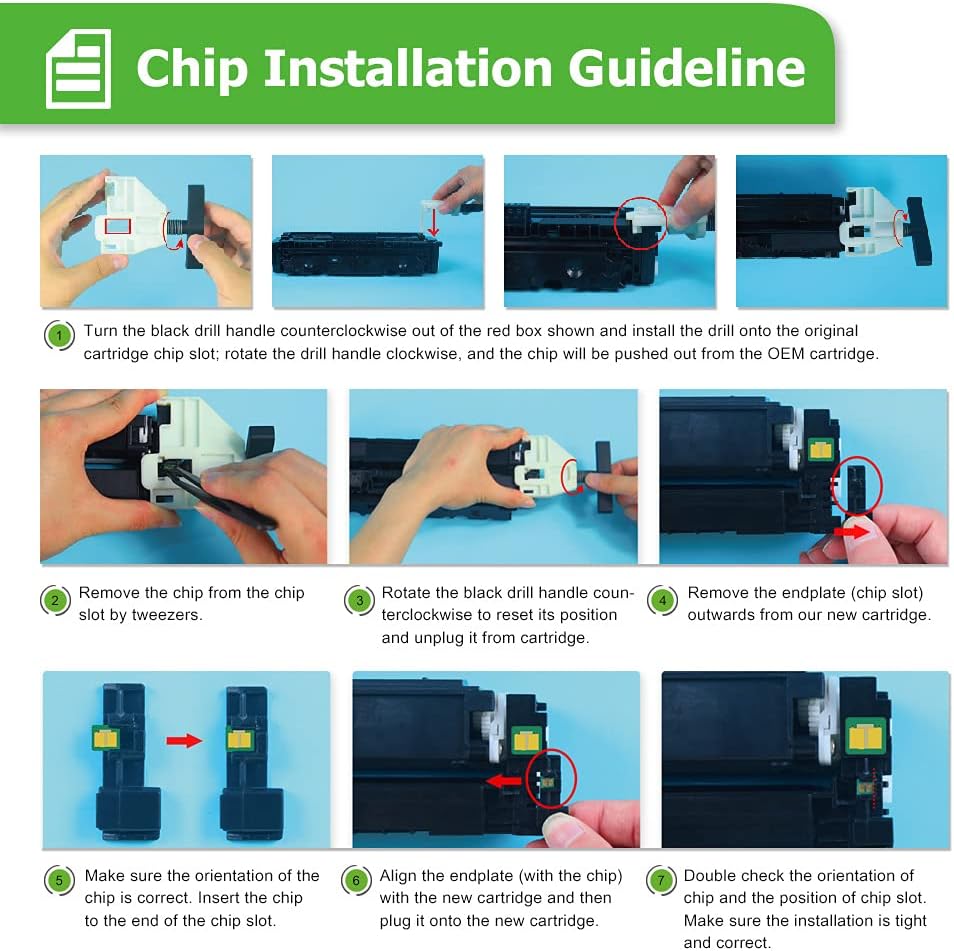 Chip Installation Guideline

1 Turn the black drill handle counterclockwise out of the red box shown and install the drill onto the original cartridge chip slot; rotate the drill handle clockwise, and the chip will be pushed out from the OEM cartridge.

2 Remove the chip from the chip slot by tweezers.

3 Rotate the black drill handle counterclockwise to reset its position and unplug it from cartridge.

4 Remove the endplate (chip slot) outwards from our new cartridge.

5 Make sure the orientation of the chip is correct. Insert the chip to the end of the chip slot.

6 Align the endplate (with the chip) with the new cartridge and then plug it onto the new cartridge.

7 Double check the orientation of chip and the position of chip slot. Make sure the installation is tight and correct.