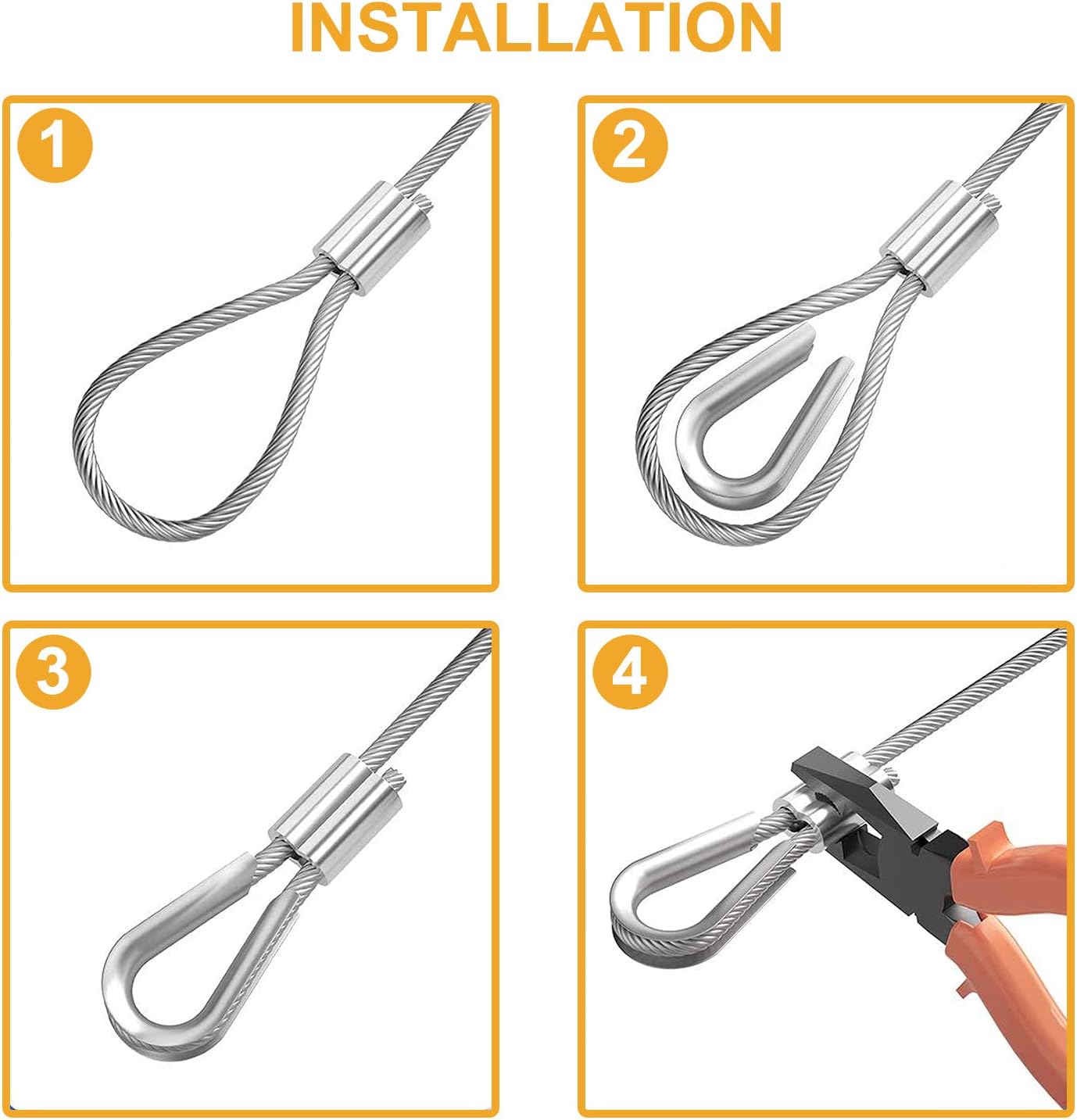 INSTALLATION

1

2

3

4