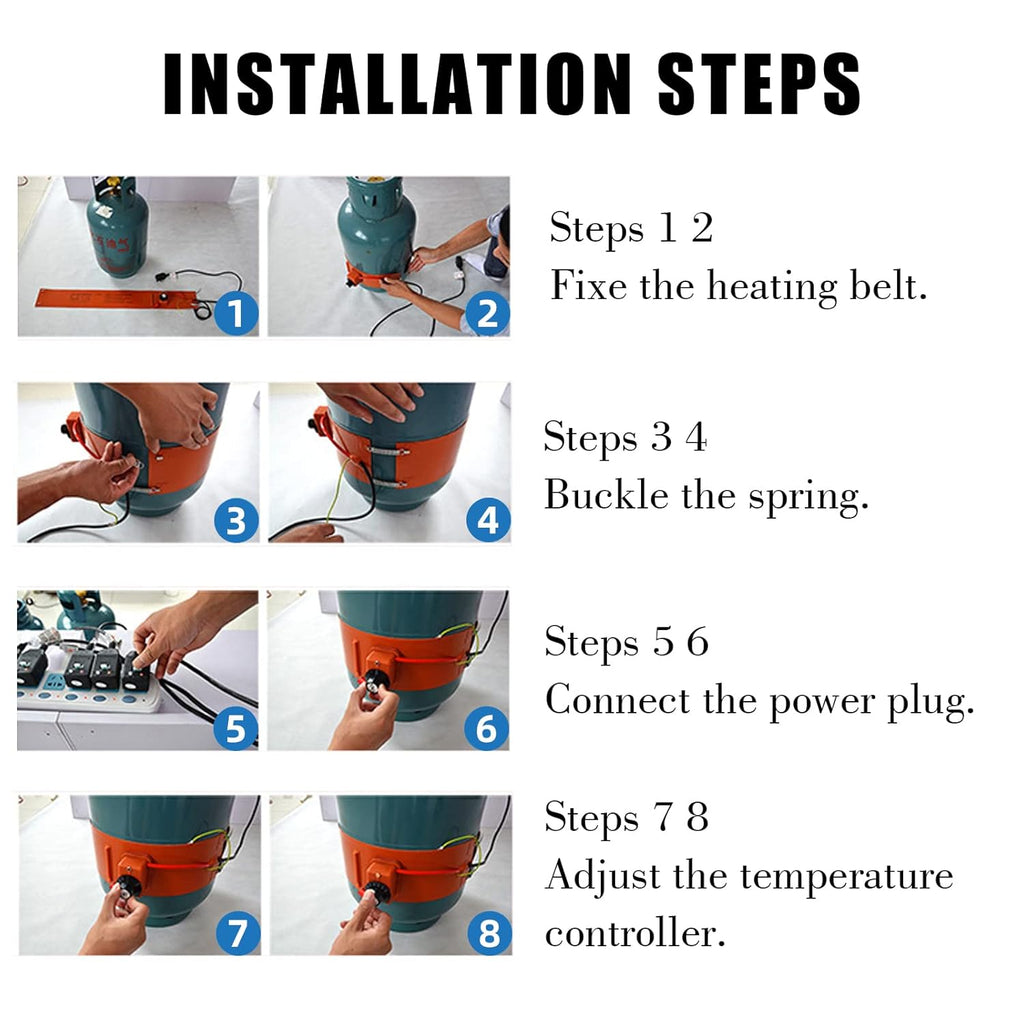 INSTALLATION STEPS

1

2

Steps 1 2
Fixe the heating belt.

3

4

Steps 3 4
Buckle the spring.

5

6

Steps 5 6
Connect the power plug.

7

8

Steps 7 8
Adjust the temperature controller.